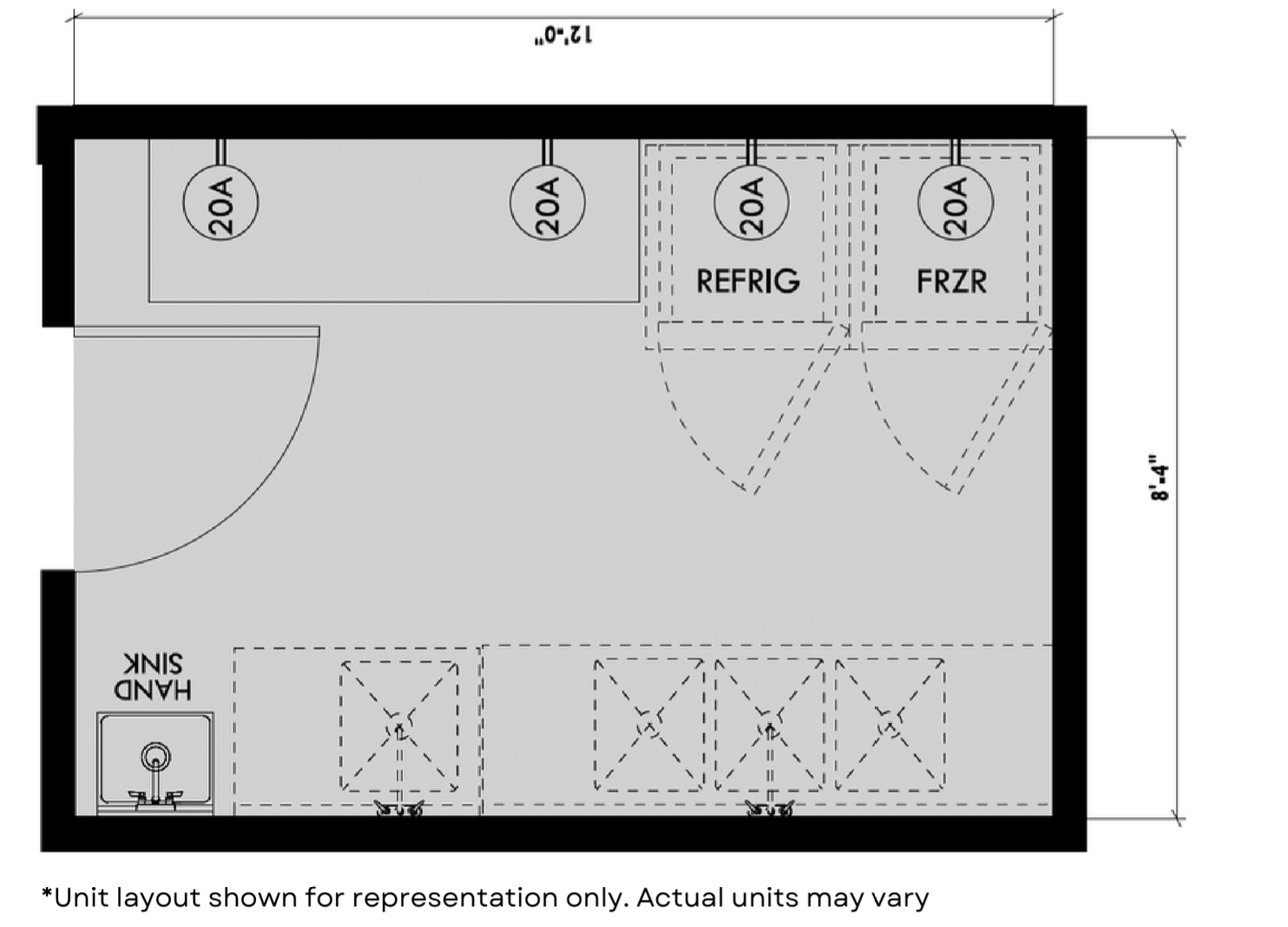 12'-0"

20A

20A

20A

20A

REFRIG

FRZR

8'-4"

HAND SINK

*Unit layout shown for representation only. Actual units may vary